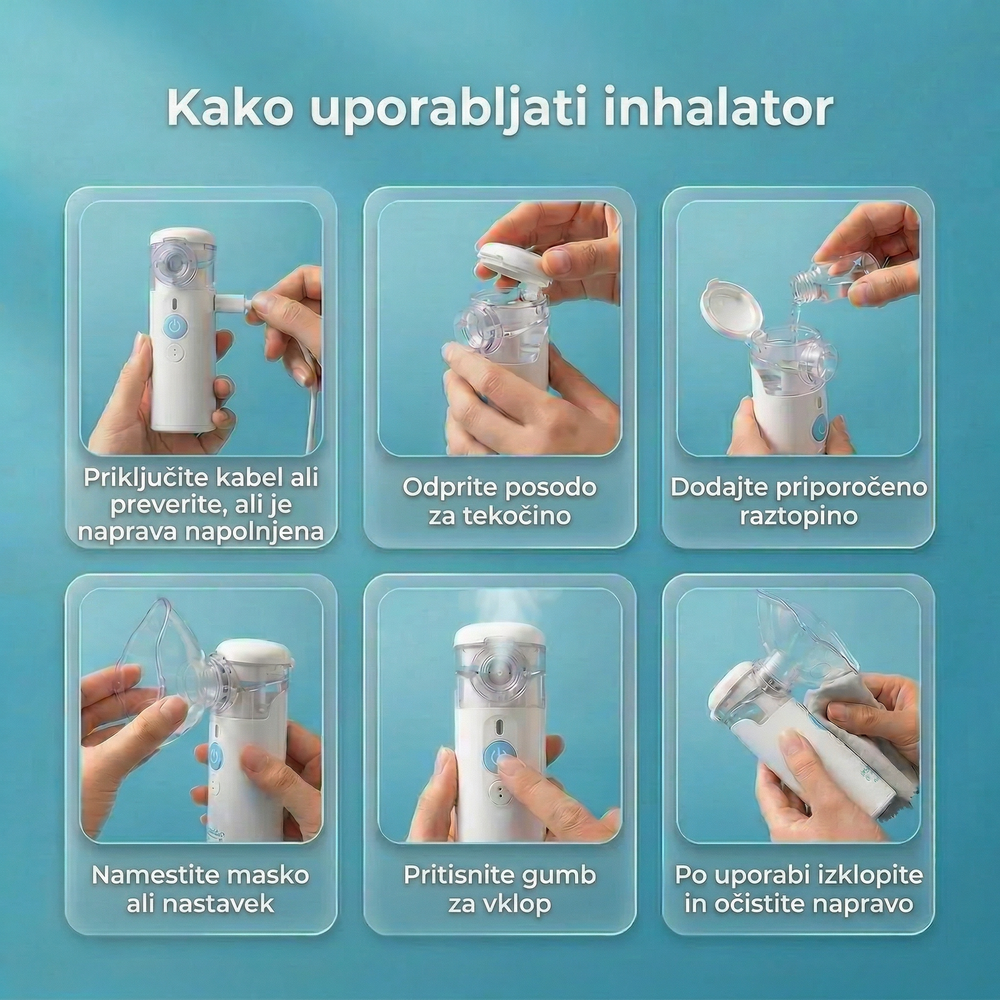 Kako uporabljati inhalator

Priključite kabel ali preverite, ali je naprava napolnjena

Odprite posodo za tekočino

Dodajte priporočeno raztopino

Namestite masko ali nastavek

Pritisnite gumb za vklop

Po uporabi izklopite in očistite napravo